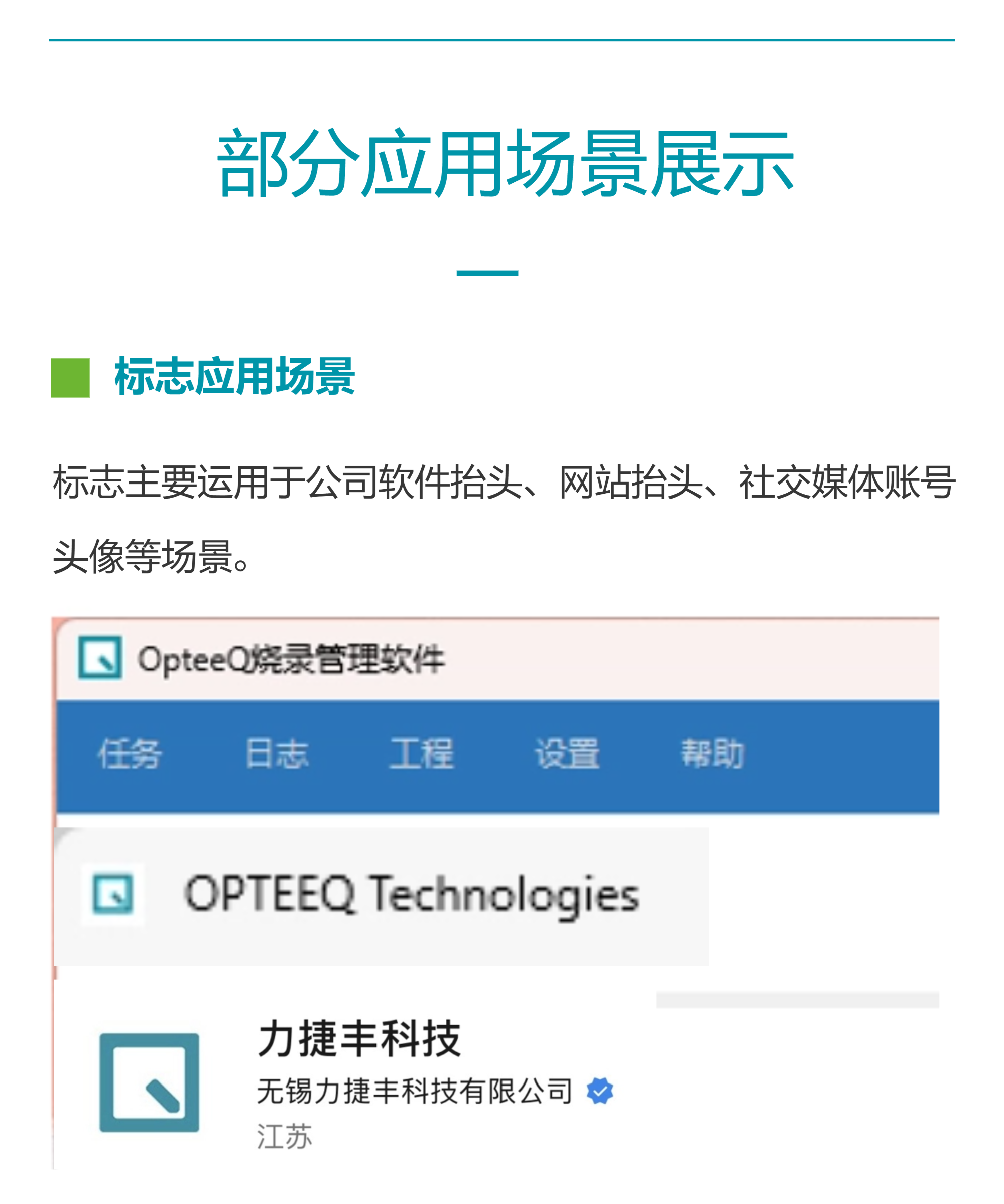 部分应用场景展示

标志应用场景

标志主要运用于公司软件抬头、网站抬头、社交媒体账号头像等场景。

OpteeQ烧录管理软件

任务 日志 工程 设置 帮助

OPTEEQ Technologies

力捷丰科技

无锡力捷丰科技有限公司

江苏